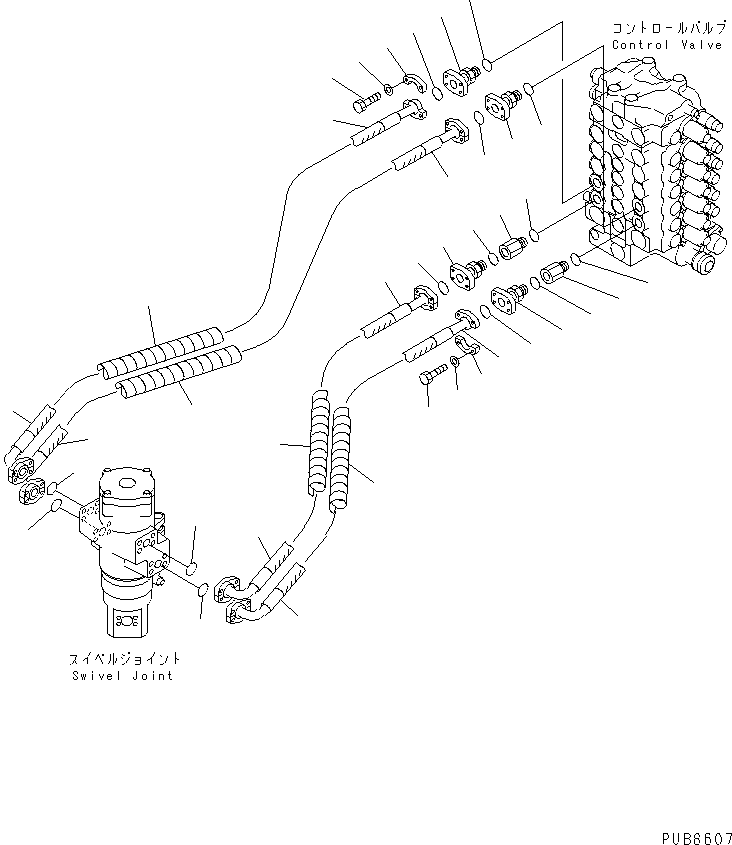 コントロールバルブ
Control Valve

スイベルジョイント
Swivel Joint

PUB6607