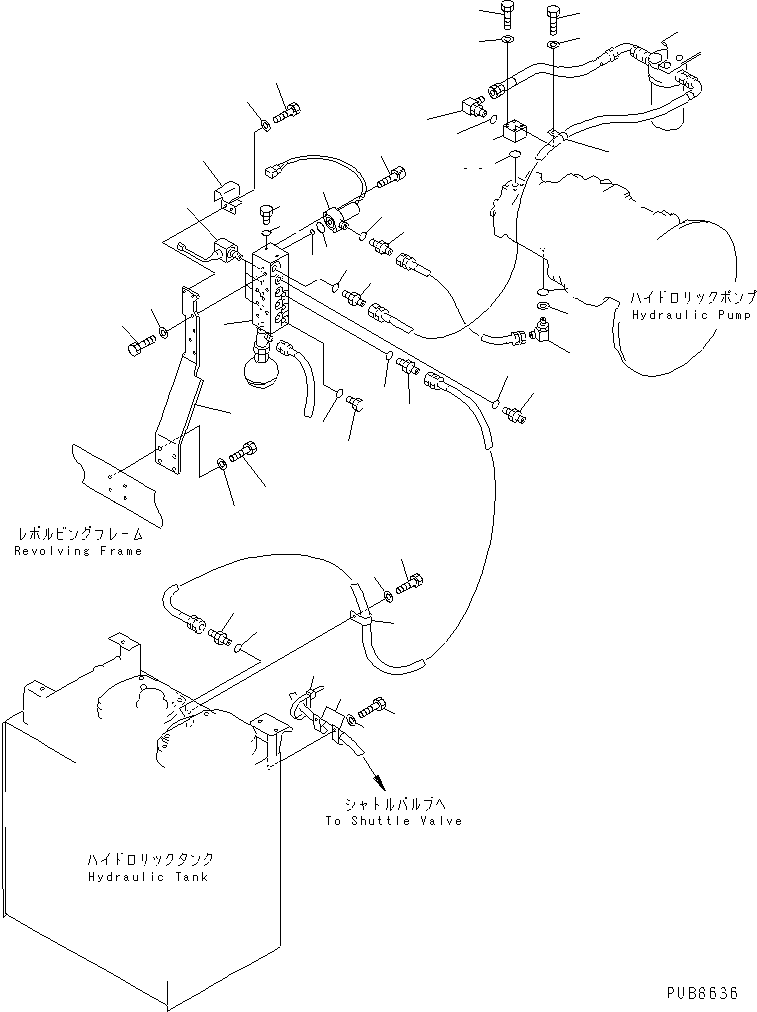 ハイドロリックポンプ
Hydraulic Pump

レボルビングフレーム
Revolving Frame

シャトルバルブへ
To Shuttle Valve

ハイドロリックタンク
Hydraulic Tank

PUB8636