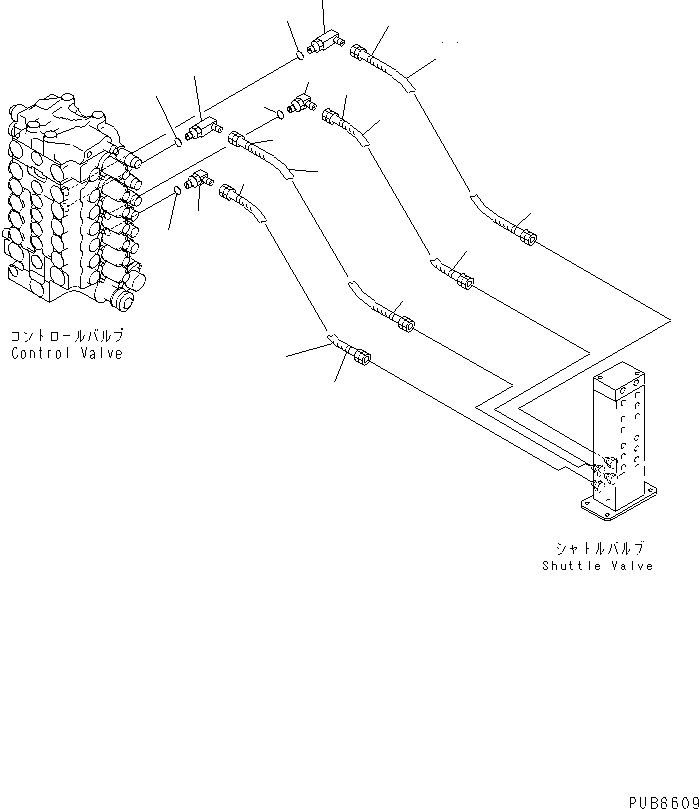 コントロールバルブ
Control Valve

シャトルバルブ
Shuttle Valve

PUB6609