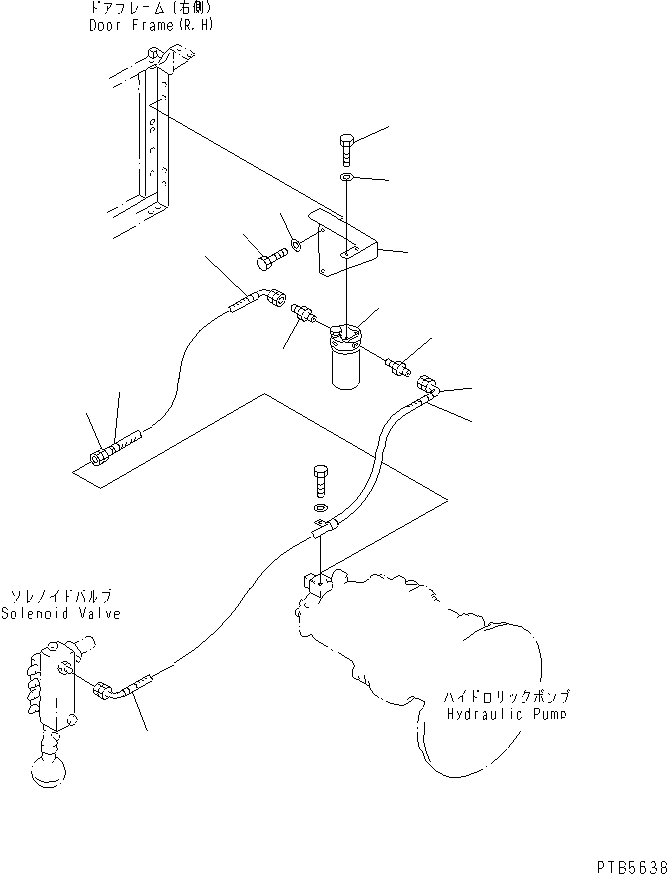 ドアフレーム(右側)
Door Frame(R.H)

ソレノイドバルブ
Solenoid Valve

ハイドロリックポンプ
Hydraulic Pump

PTB5638