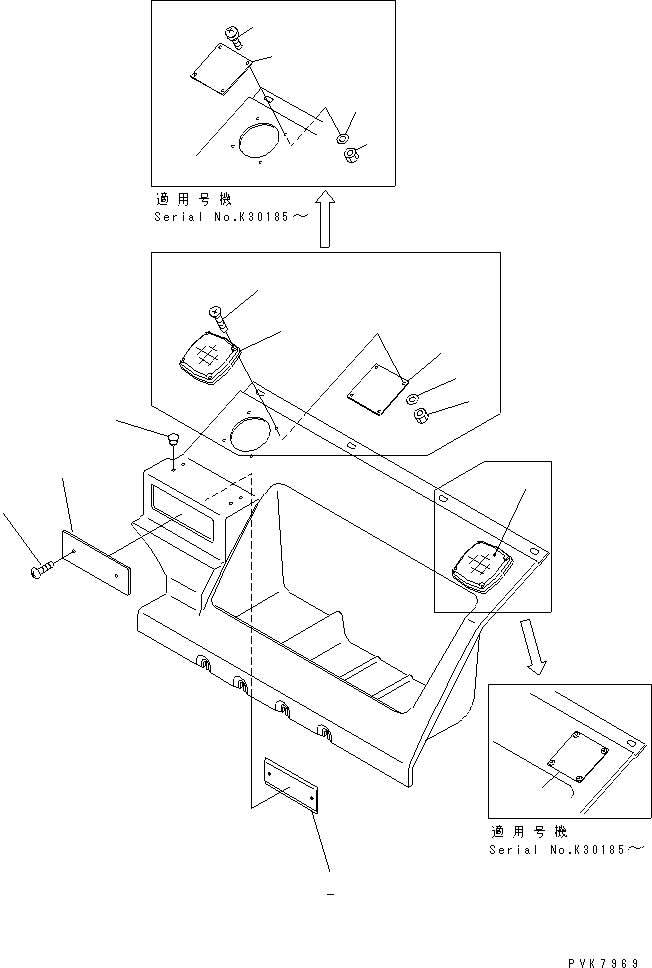 適用号機
Serial No.K30185～

適用号機
Serial No.K30185～

PVK7969