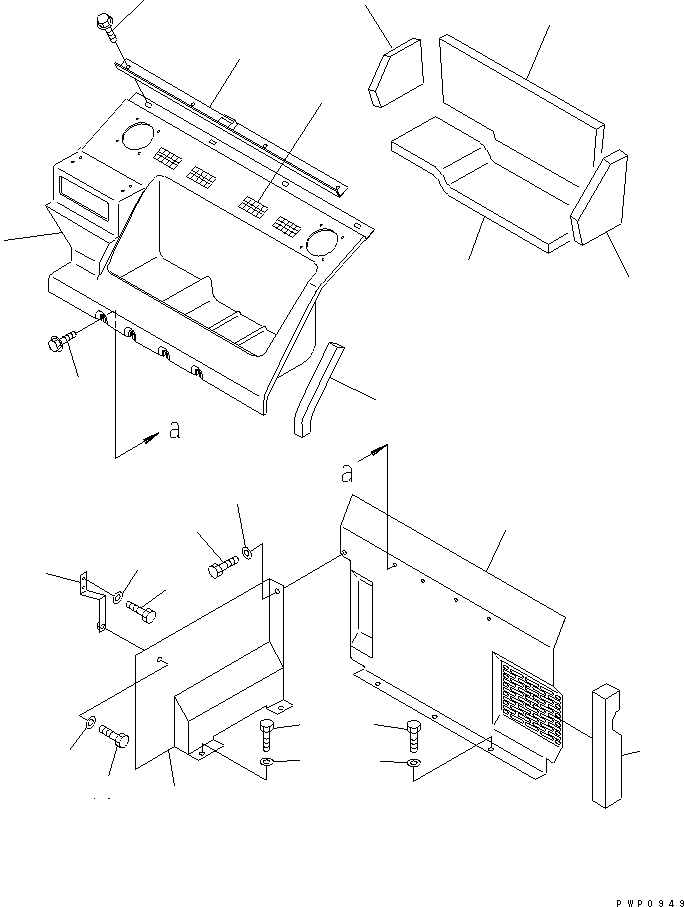 a

a

PWP0949