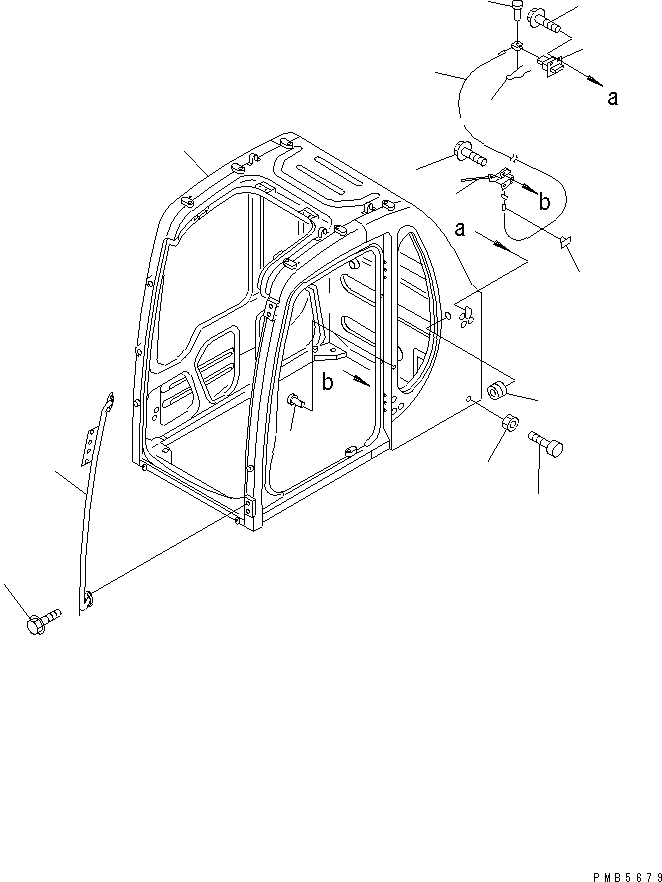 a
b
a
b
PMB5679