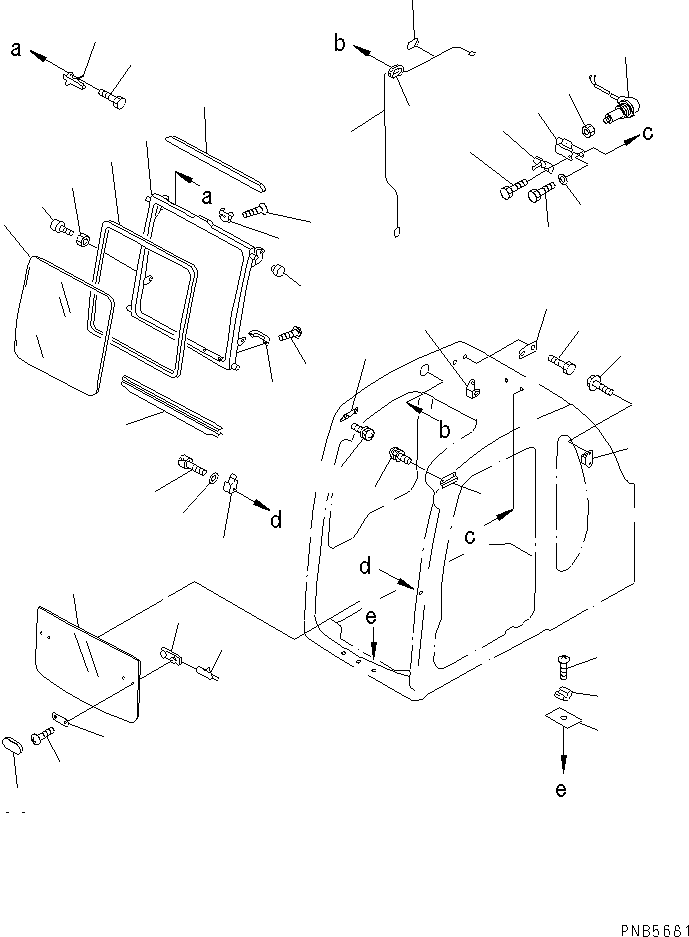 a
b
c
a
b
d
c
d
e
e
PNB5661