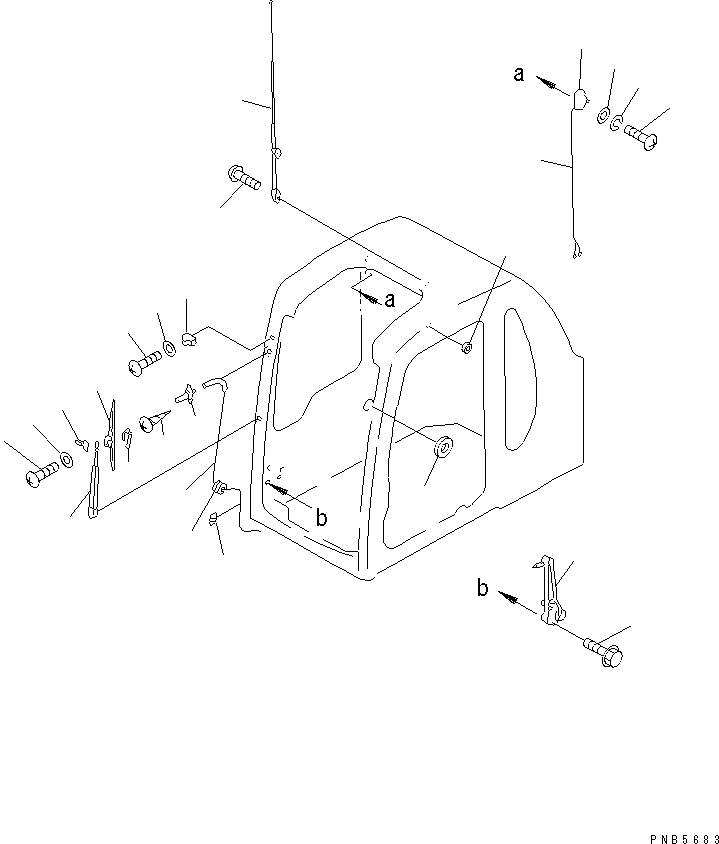 a
a
b
b
PNB5683