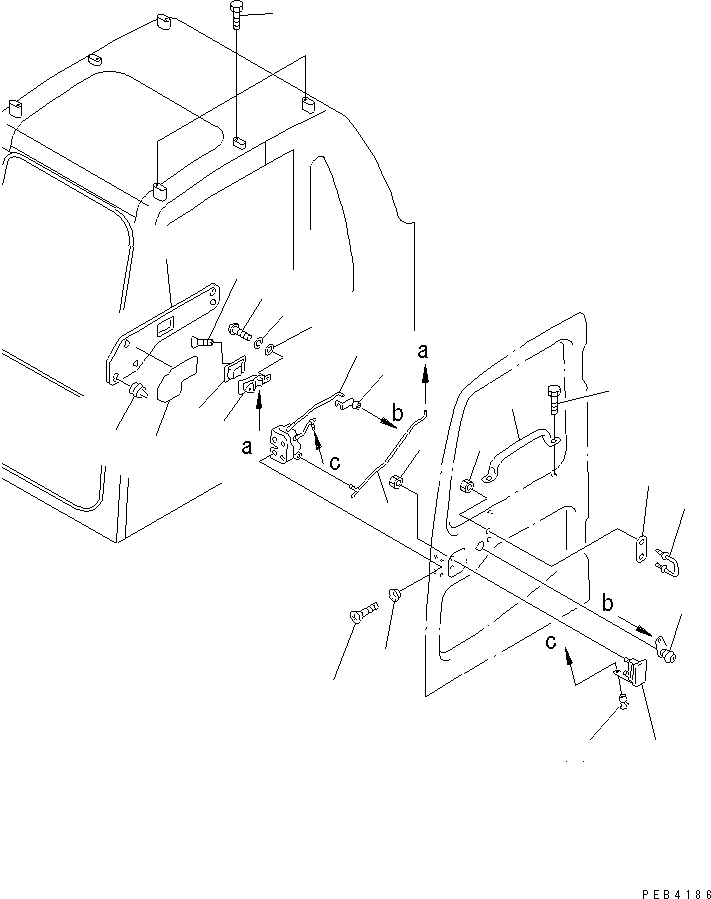 a
b
a
c
b
c
PEB4186