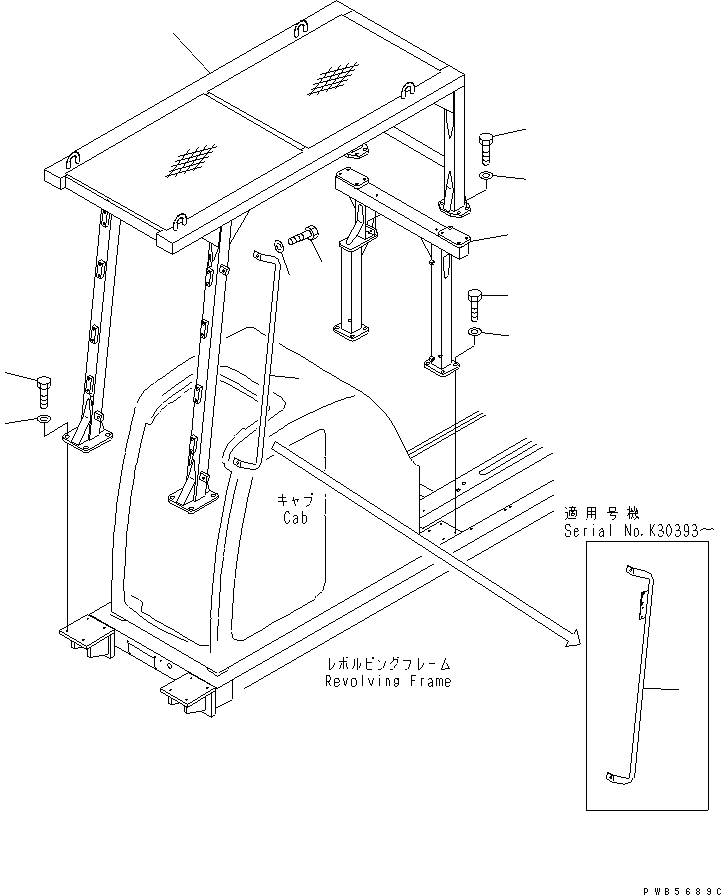 キャブ
Cab

適用号機
Serial No.K30393~

レボルビングフレーム
Revolving Frame

PWB5689C