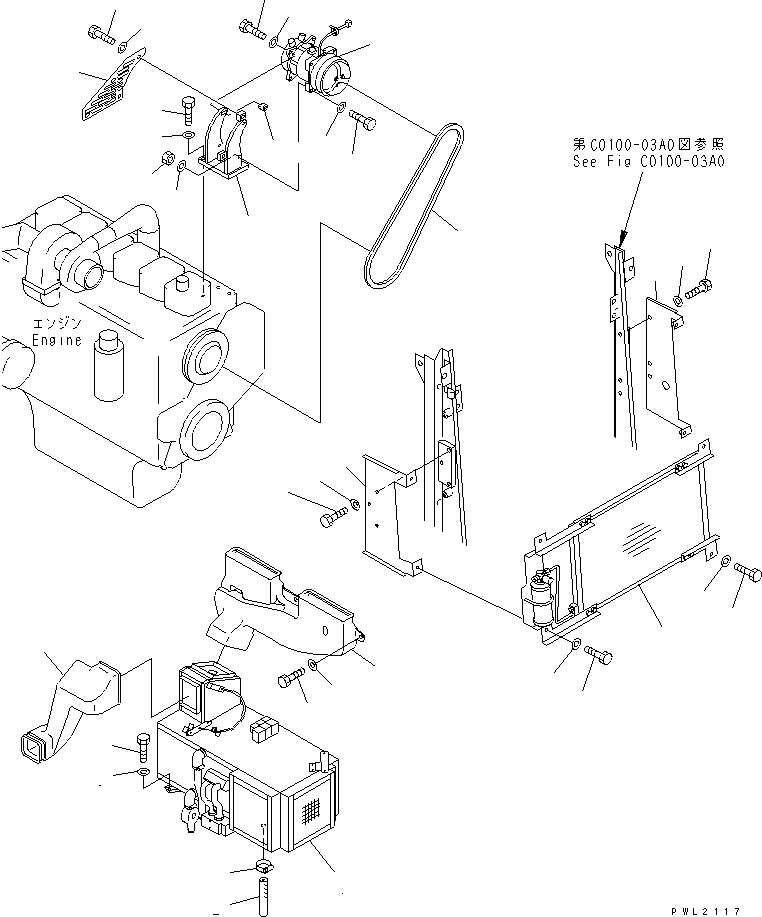 第C0100-03A0図参照
See Fig C0100-03A0

エンジン
Engine

PWL2117