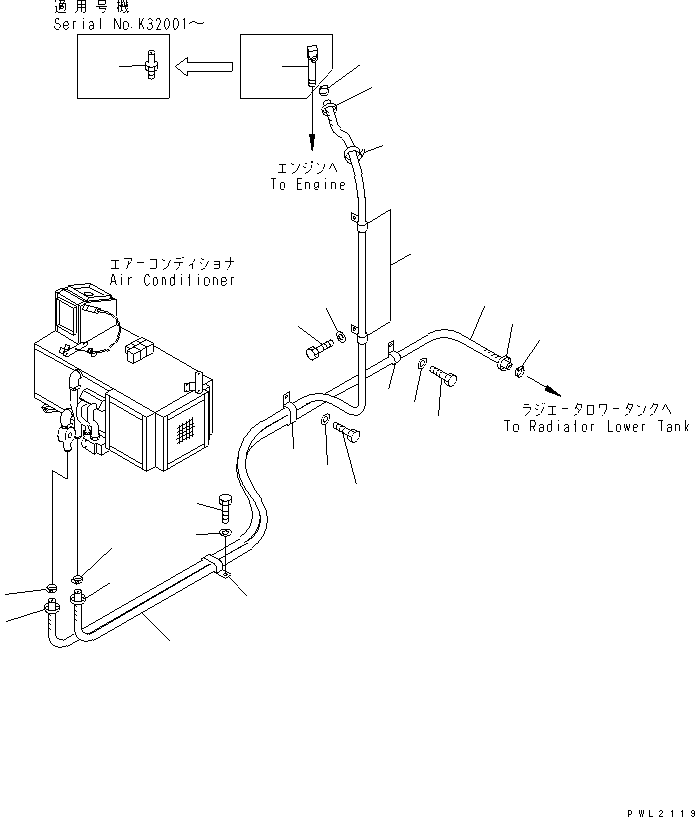 適用号機
Serial No.K32001～

エンジンへ
To Engine

エアーコンディショナ
Air Conditioner

ラジエータロワータンクへ
To Radiator Lower Tank

PWL2119