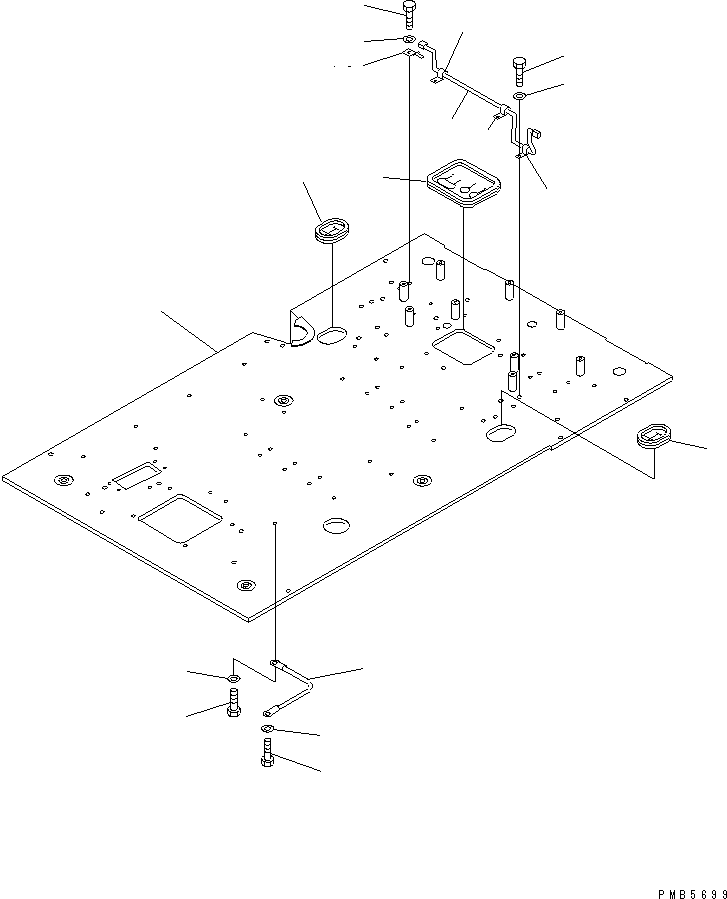 PMB5699