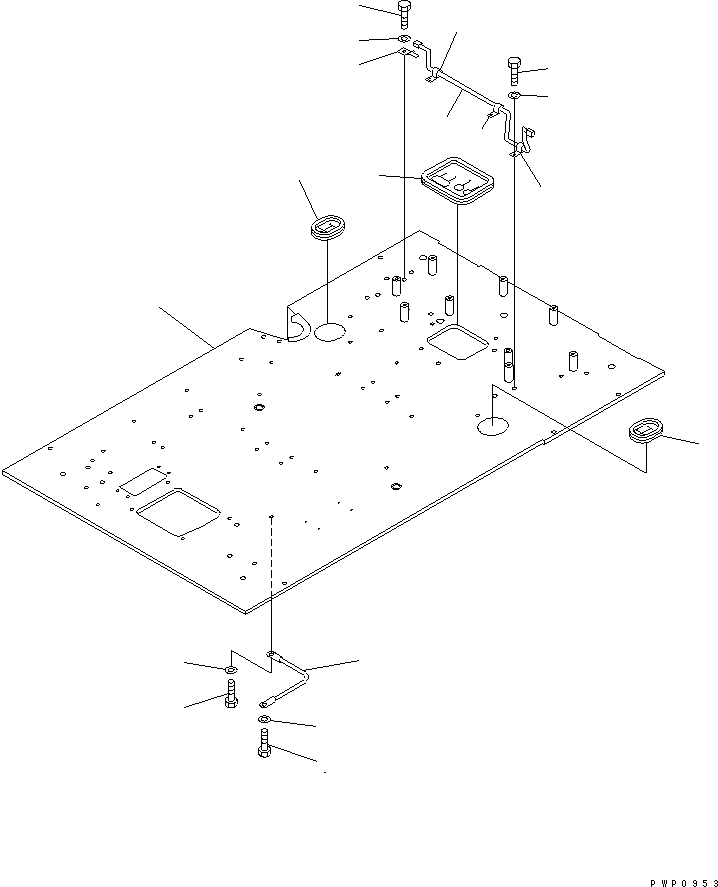 PWP0953