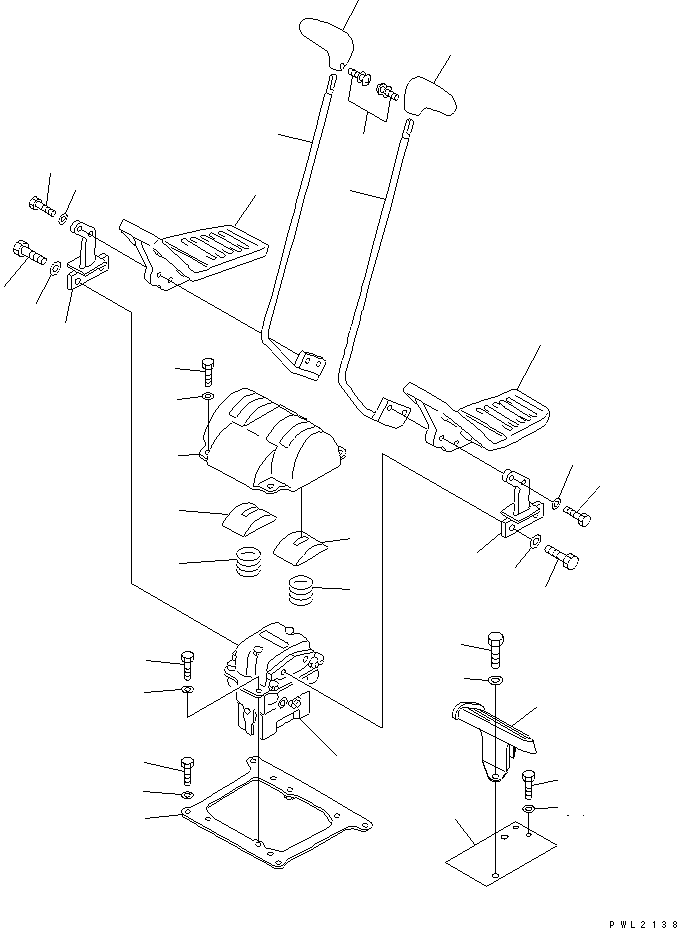 PWL2138