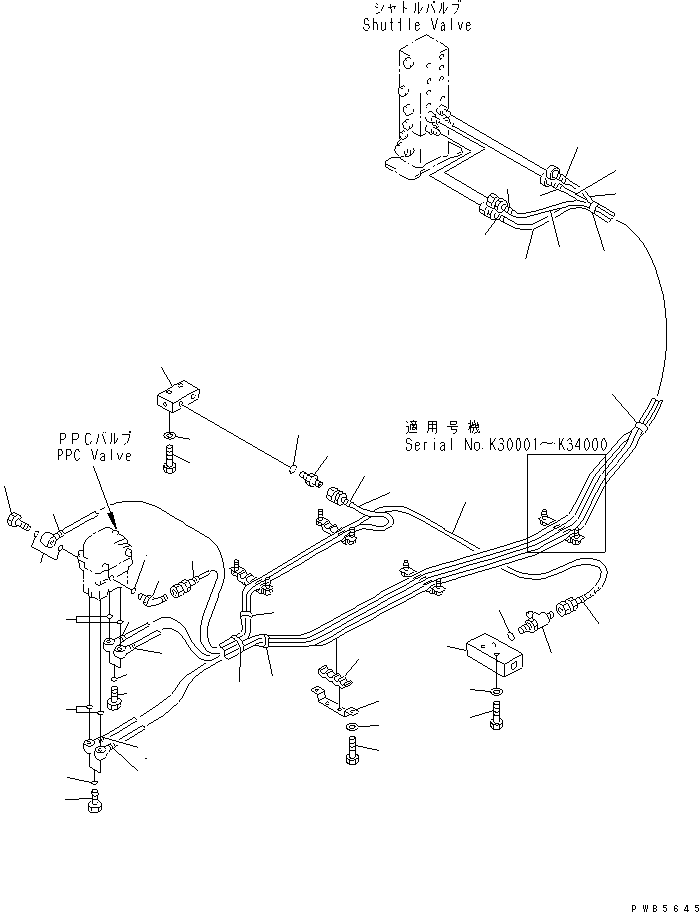 シャトルバルブ
Shuttle Valve

適用号機
Serial No.K30001~K34000

PPCバルブ
PPC Valve

PWB5645