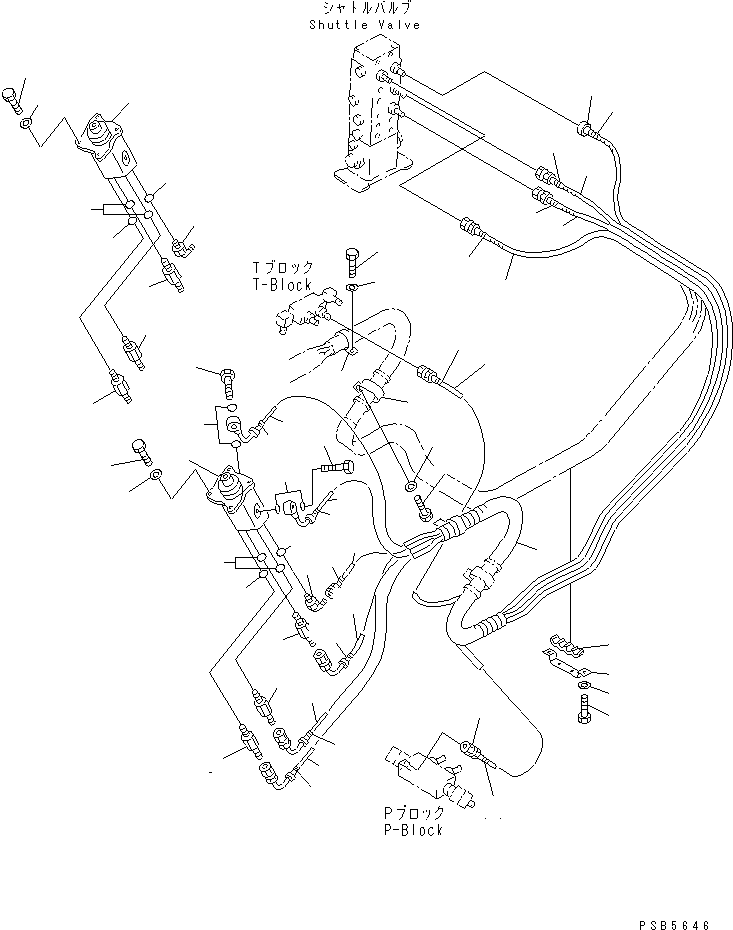 シャトルバルブ
Shuttle Valve

Tブロック
T-Block

Pブロック
P-Block

PSB5646