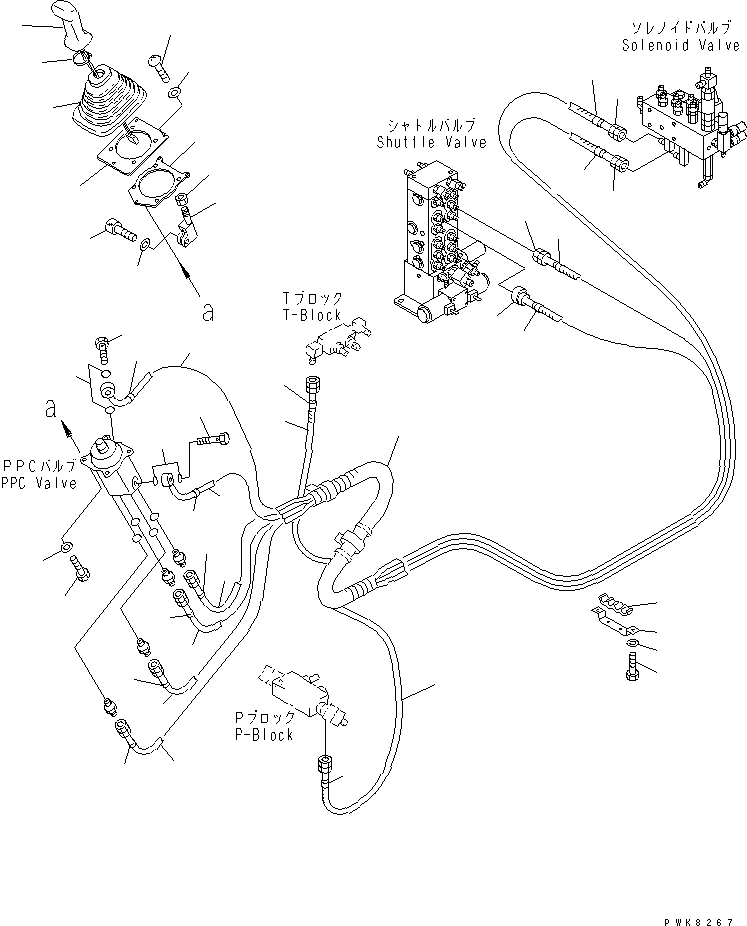 ソレノイドバルブ
Solenoid Valve

シャトルバルブ
Shuttle Valve

a

Tブロック
T-Block

a

PPCバルブ
PPC Valve

Pブロック
P-Block

PWK8267