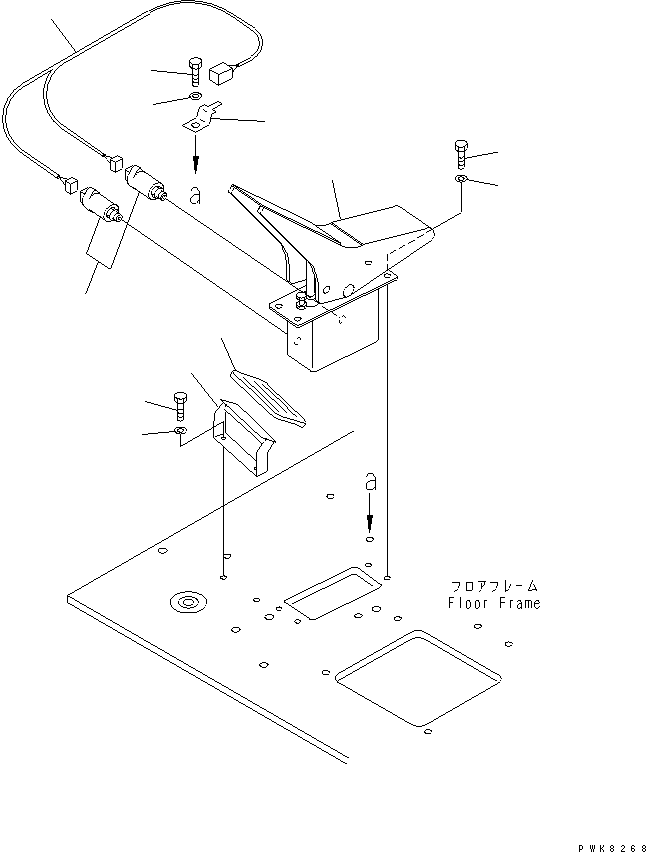 a

a

フロアフレーム
Floor Frame

PWK8268