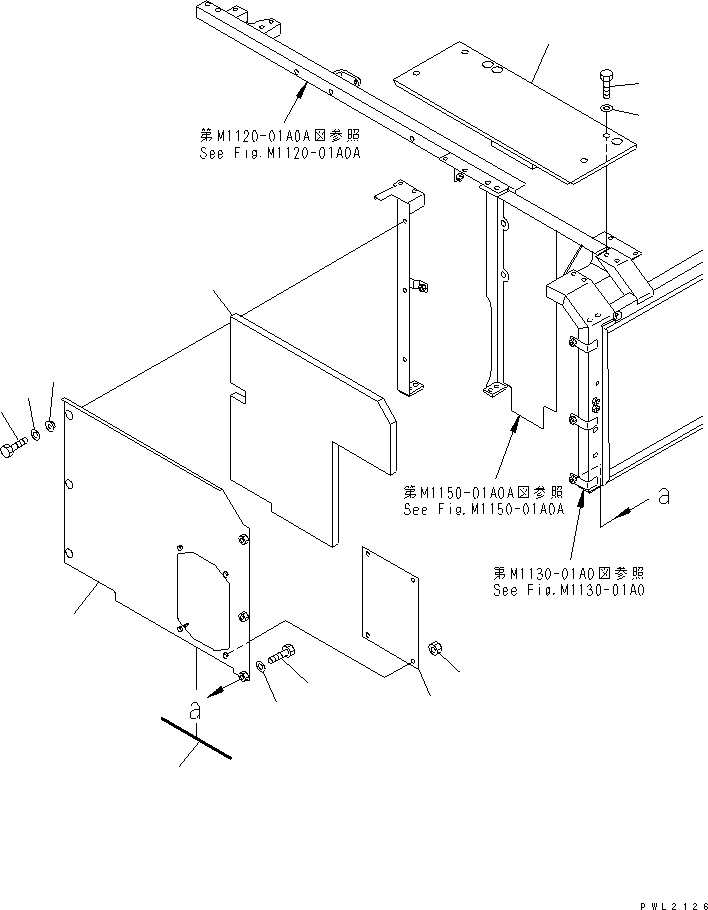 第M1120-01A0A図参照
See Fig.M1120-01A0A

第M1150-01A0A図参照
See Fig.M1150-01A0A

a

第M1130-01A0図参照
See Fig.M1130-01A0

a

PWL2126