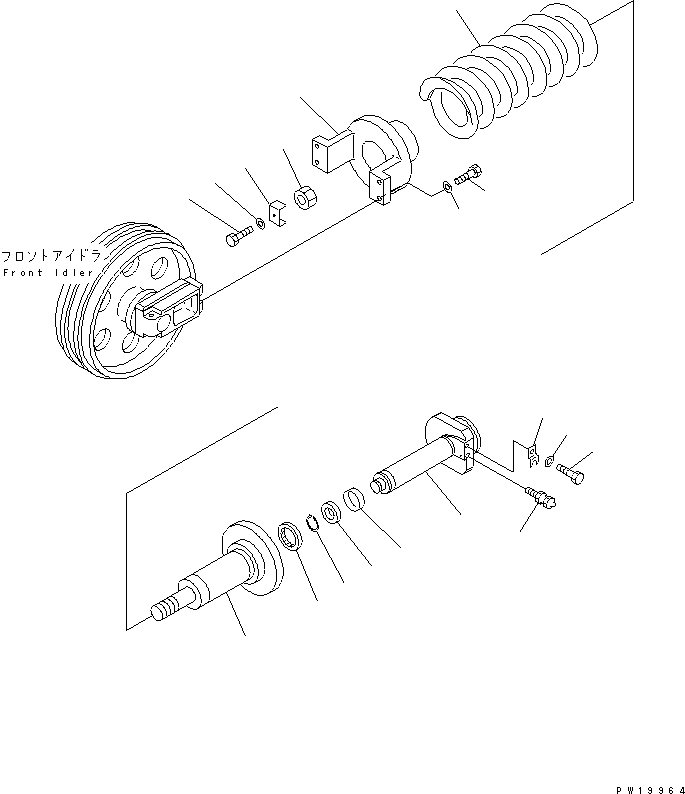 フロントアイドラ
Front Idler

PW19964