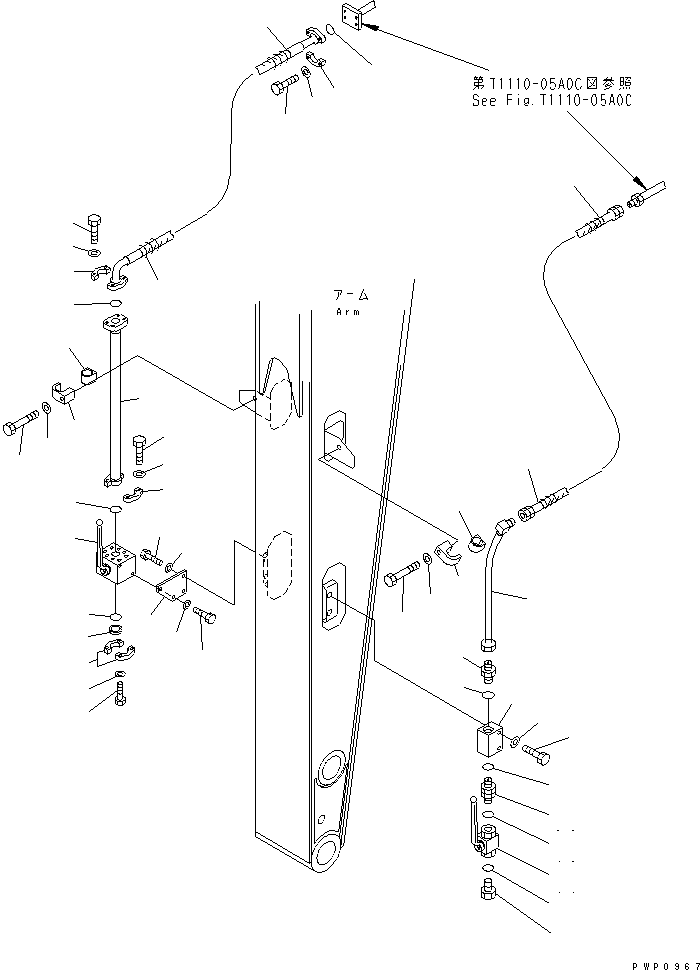 第T1110-05A0C図参照
See Fig.T1110-05A0C

アーム
Arm

PWP0967