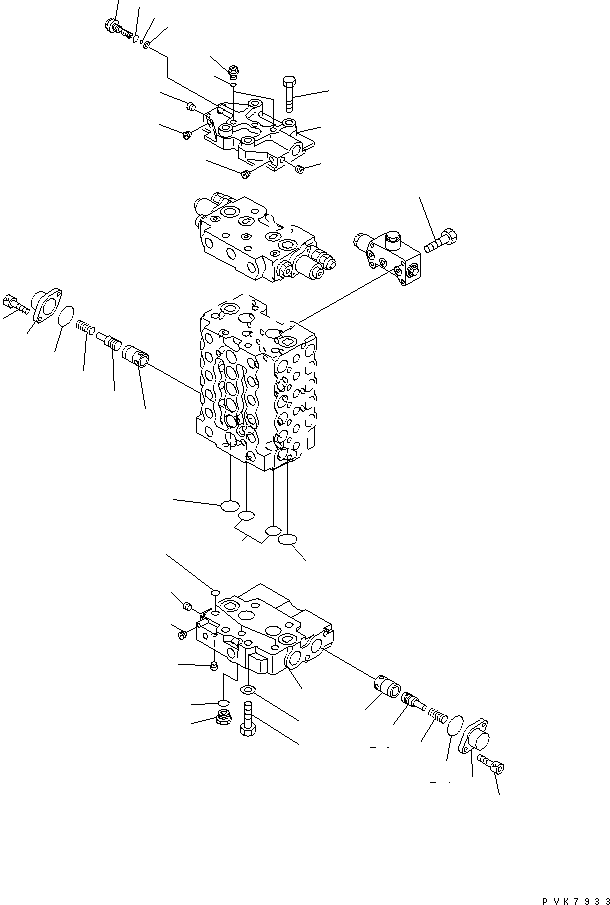 PVK7933