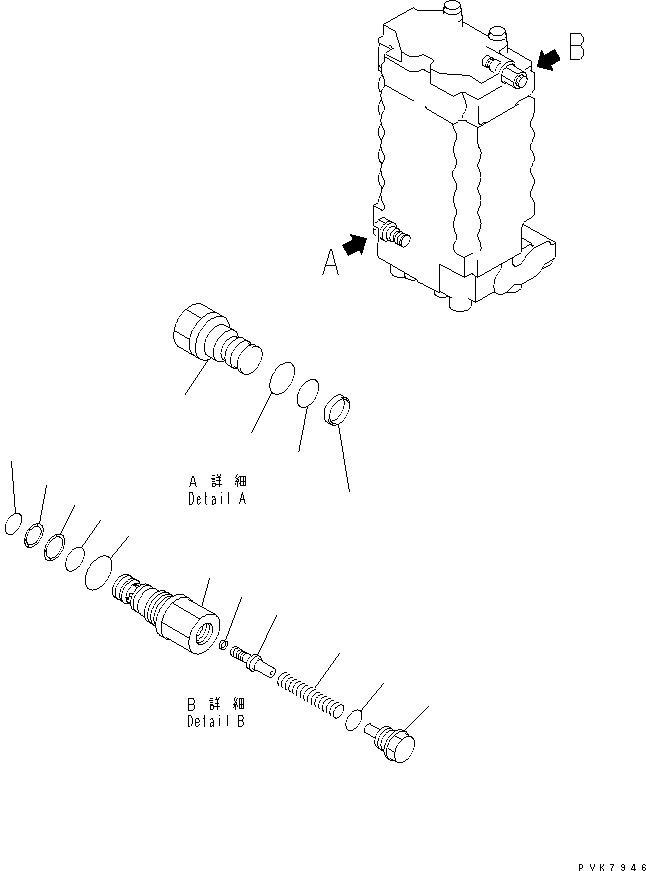 B

A

A 詳 細
Detail A

B 詳 細
Detail B

PVK7946