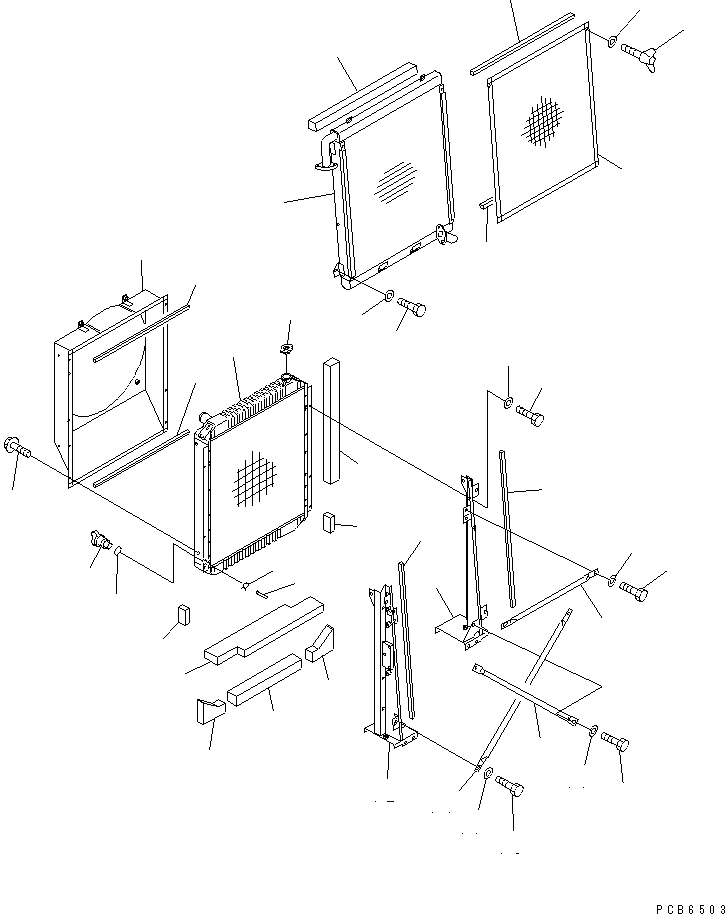 PCB6503