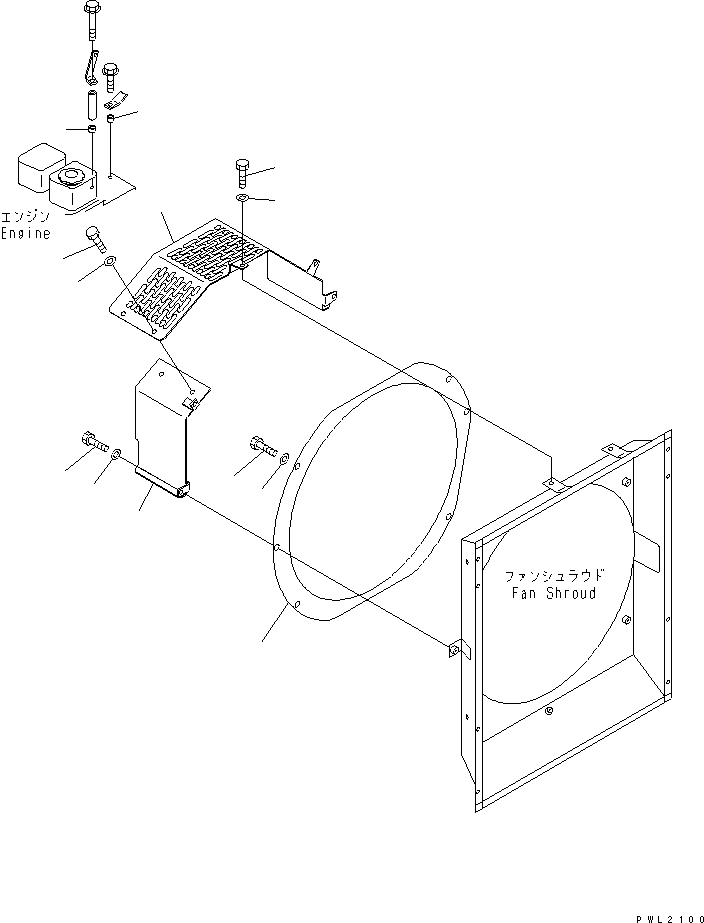 エンジン
Engine

ファンシュラウド
Fan Shroud

PWL2100