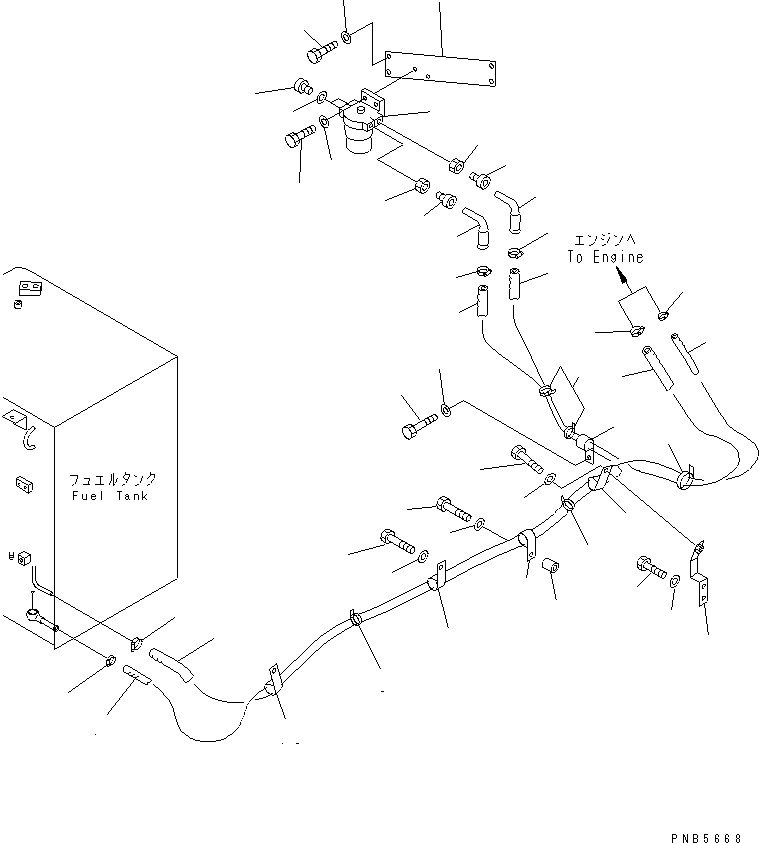 エンジンへ
To Engine

フュエルタンク
Fuel Tank

PNB5668