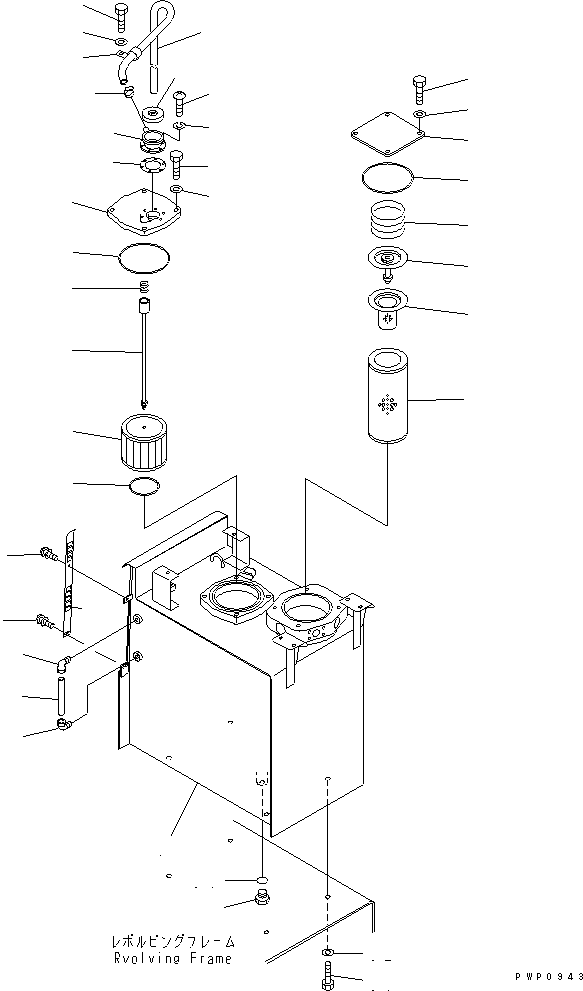 レボルビングフレーム
Rvolving Frame

PWP0943