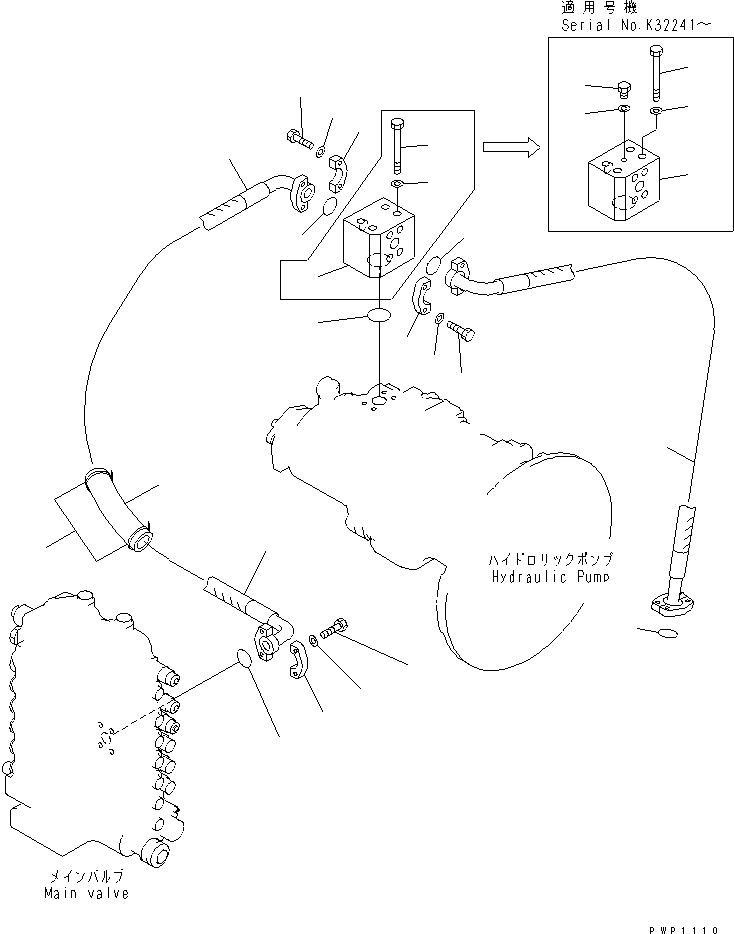 適用号機
Serial No.K32241～

ハイドロリックポンプ
Hydraulic Pump

メインバルブ
Main valve

PWP1110