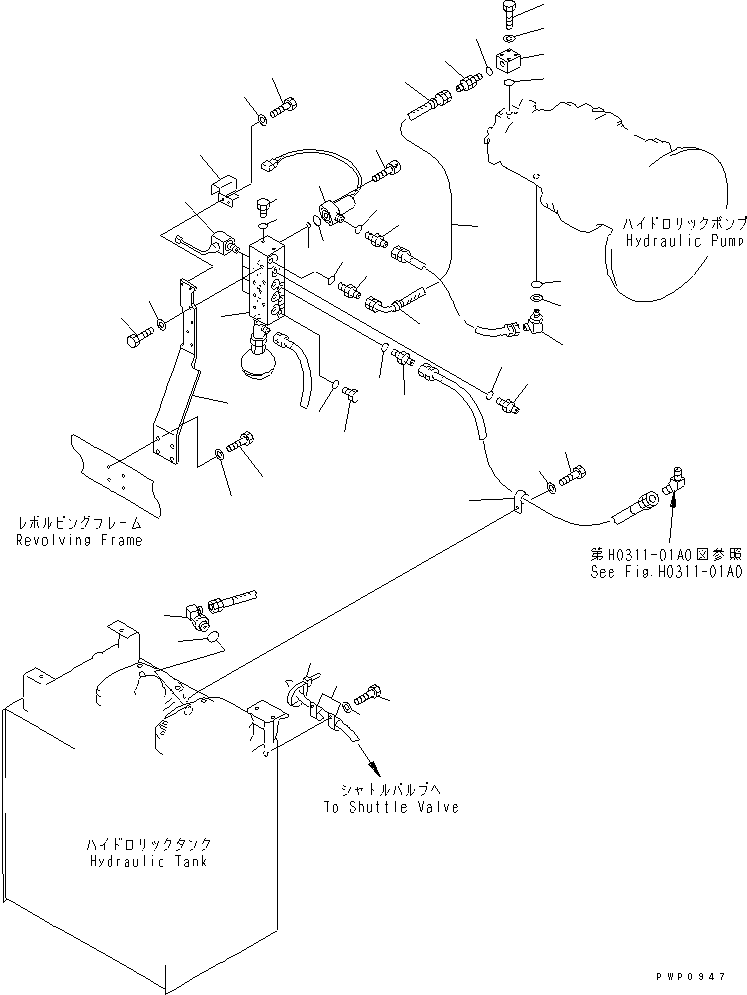 ハイドロリックポンプ
Hydraulic Pump

レボルビングフレーム
Revolving Frame

第H0311-01A0図参照
See Fig.H0311-01A0

シャトルバルブへ
To Shuttle Valve

ハイドロリックタンク
Hydraulic Tank

PWP0947