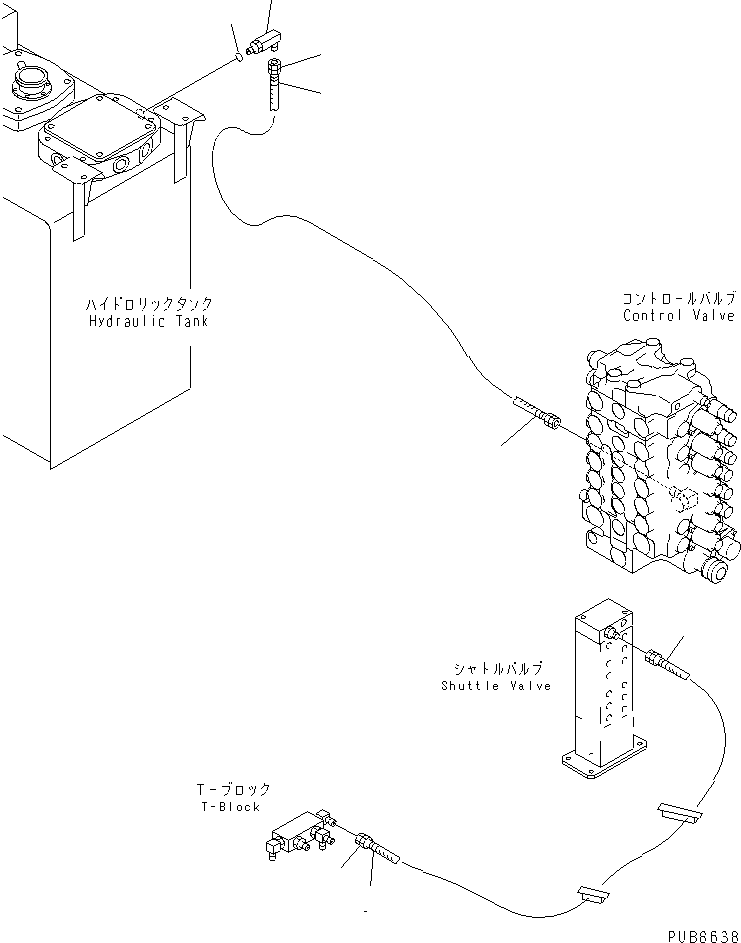 ハイドロリックタンク
Hydraulic Tank

コントロールバルブ
Control Valve

シャトルバルブ
Shuttle Valve

T-ブロック
T-Block

PUB6638