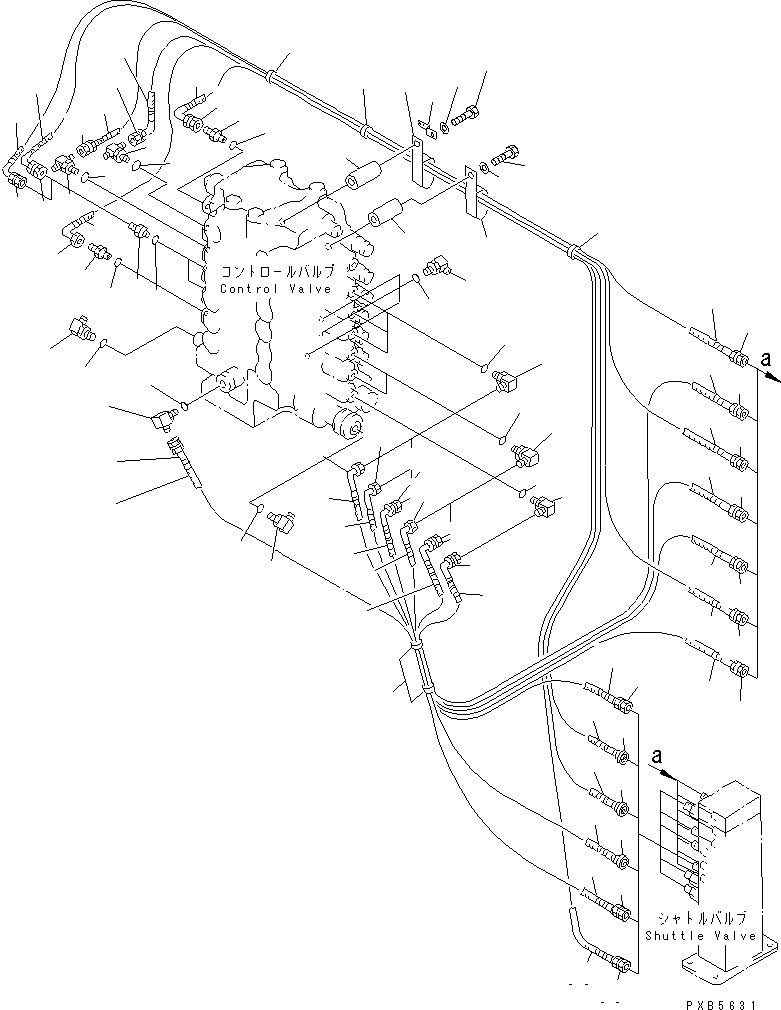 コントロールバルブ
Control Valve

a

a

シャトルバルブ
Shuttle Valve

PXB5631