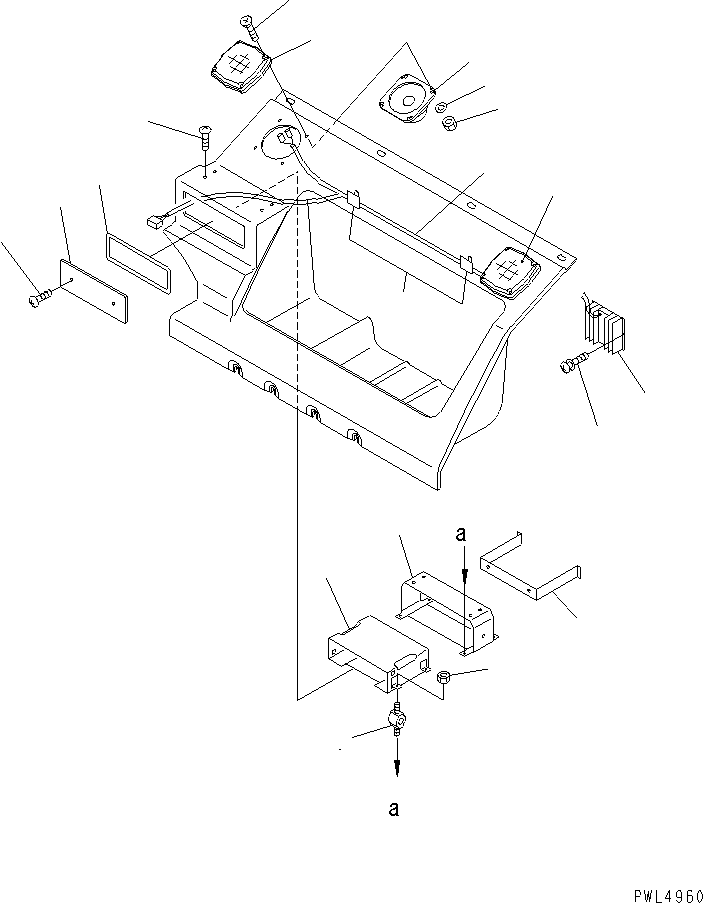 a

a

PWL4960