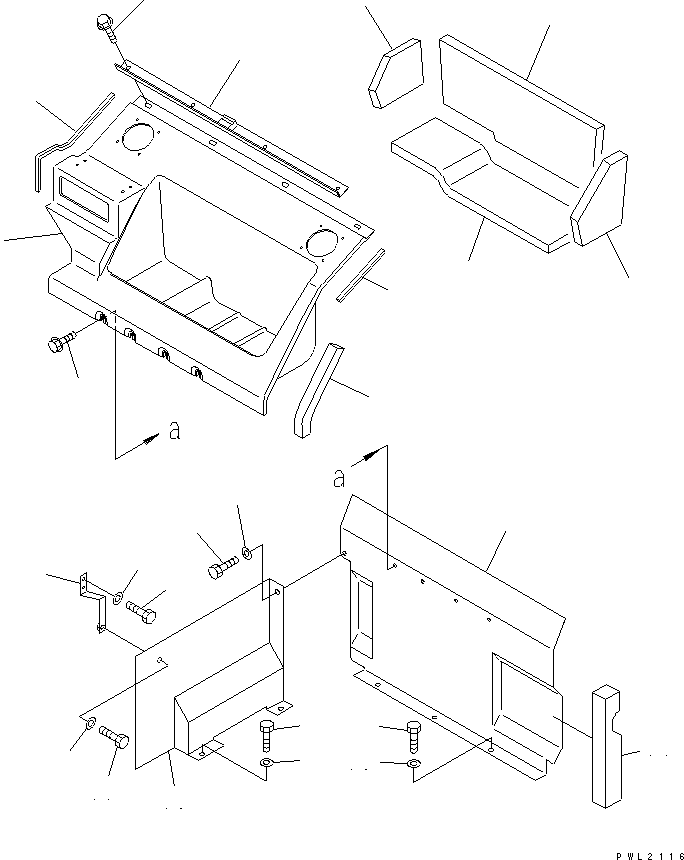 a

a

PWL2116