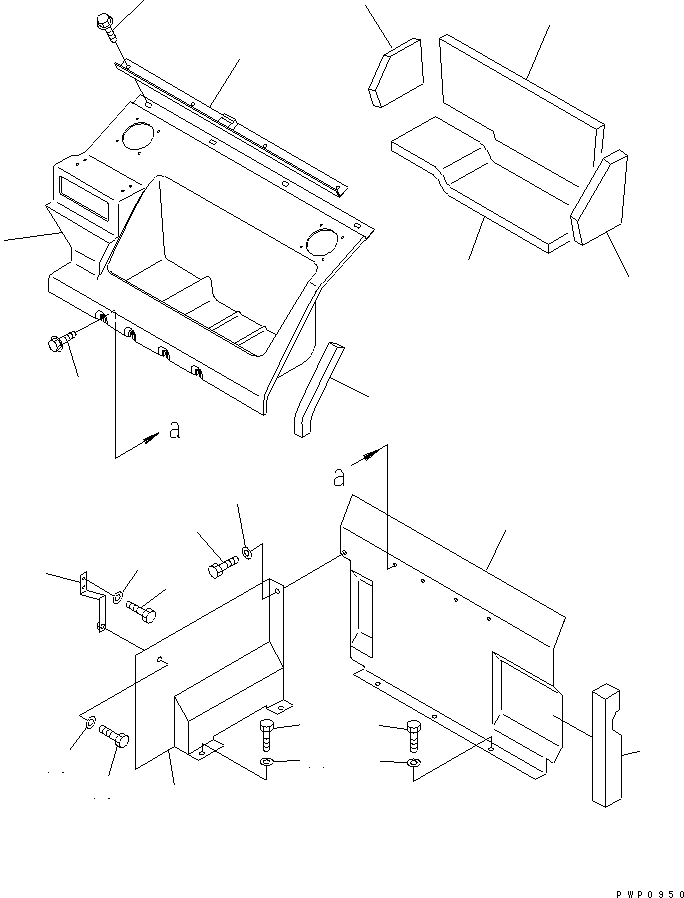 a

a

PWP0950