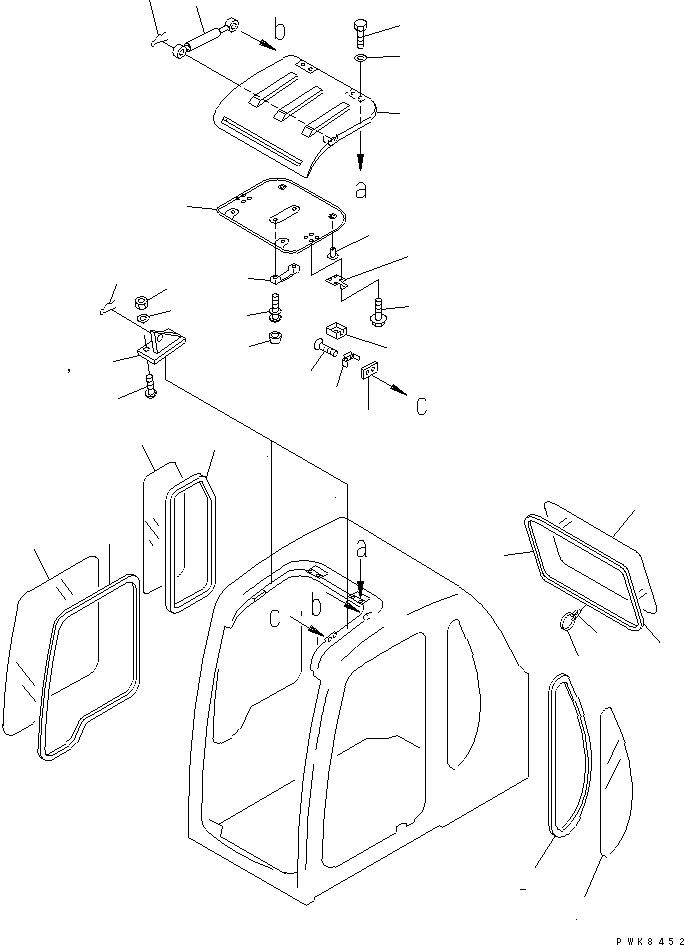 b
a
c
a
c
b
PWK8452