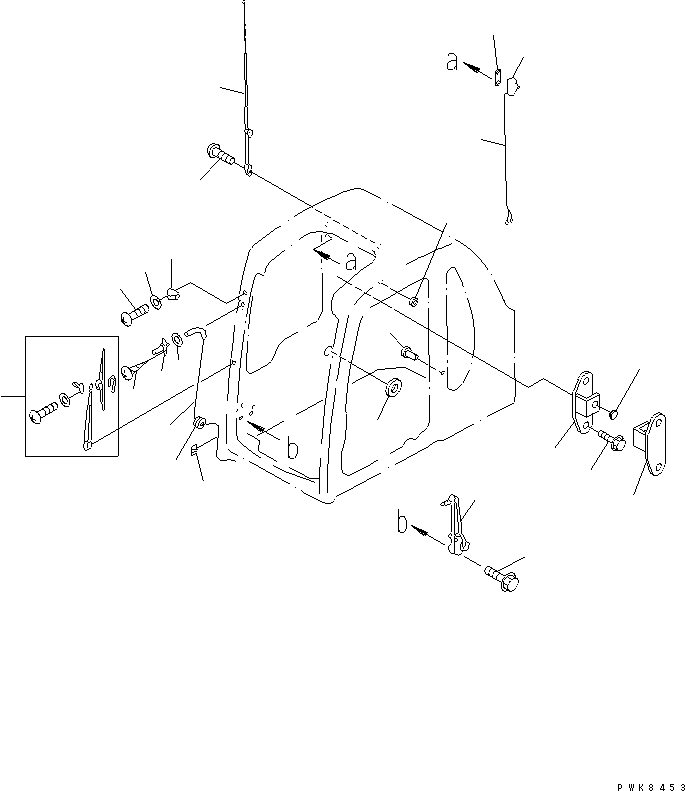 a
a
b
b
PWK8453