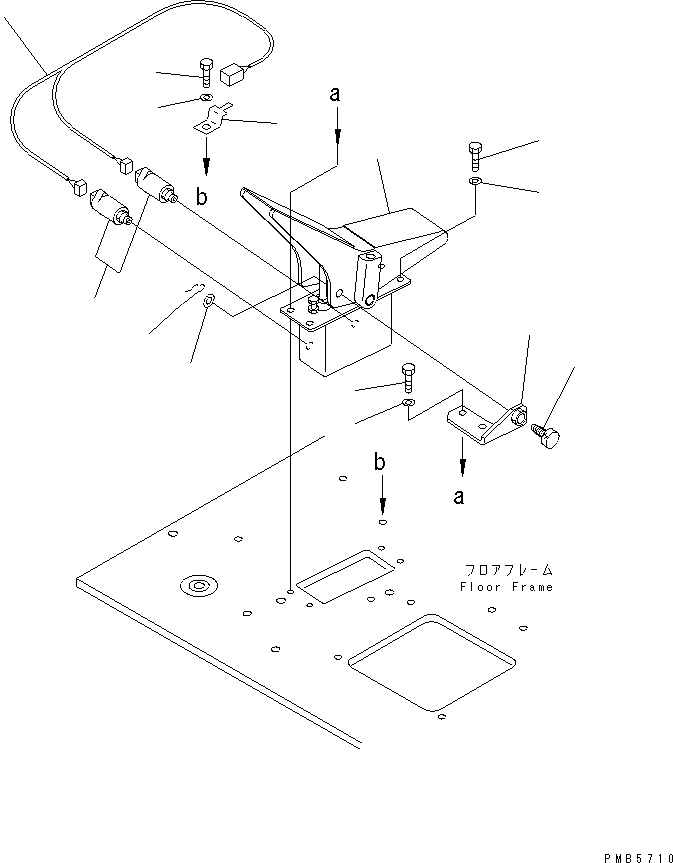 a

b

b

a

フロアフレーム
Floor Frame

PMB5710