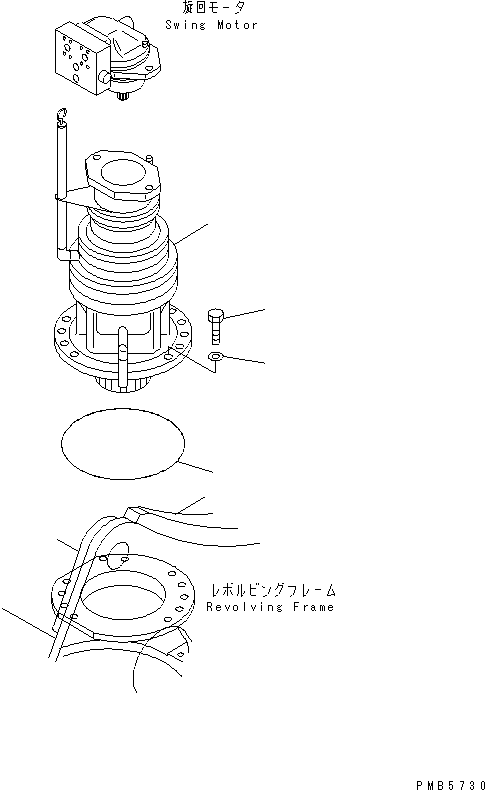 旋回モータ
Swing Motor

レボルビングフレーム
Revolving Frame

PMB5730