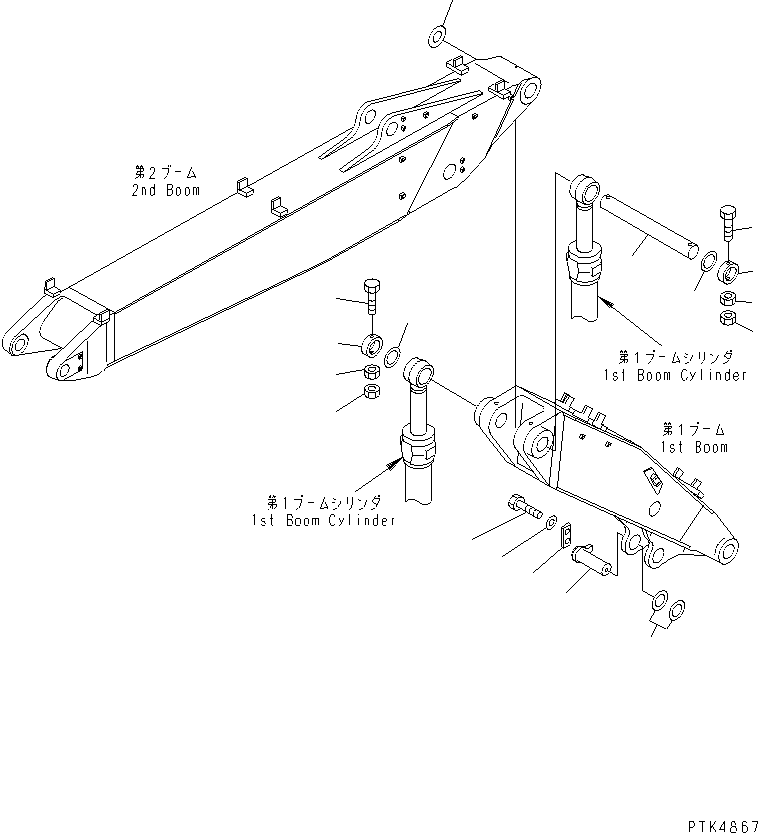 第2ブーム
2nd Boom

第1ブームシリンダ
1st Boom Cylinder

第1ブーム
1st Boom

第1ブームシリンダ
1st Boom Cylinder

PTK4867