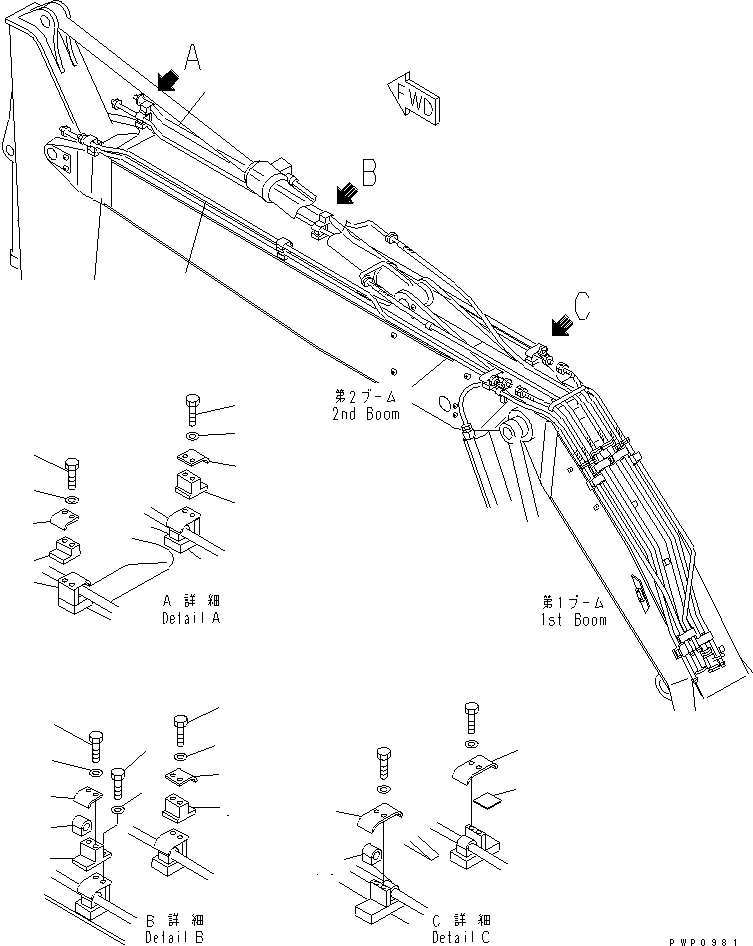 A

FWD

B

C

第2ブーム
2nd Boom

A 詳細
Detail A

第1ブーム
1st Boom

B 詳細
Detail B

C 詳細
Detail C

PWP0981