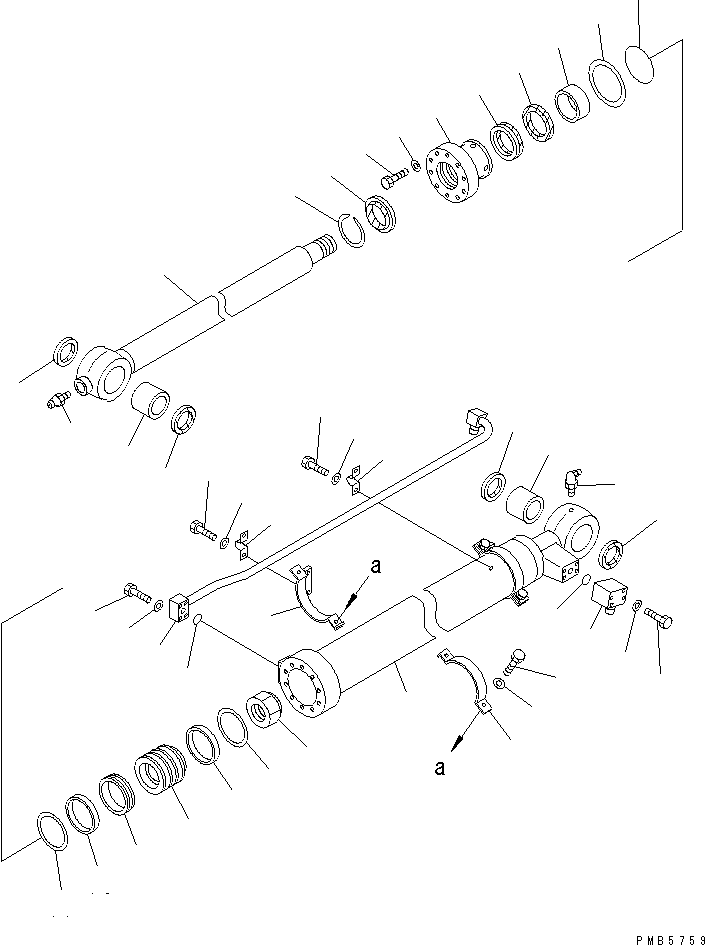 a

a

PMB5759