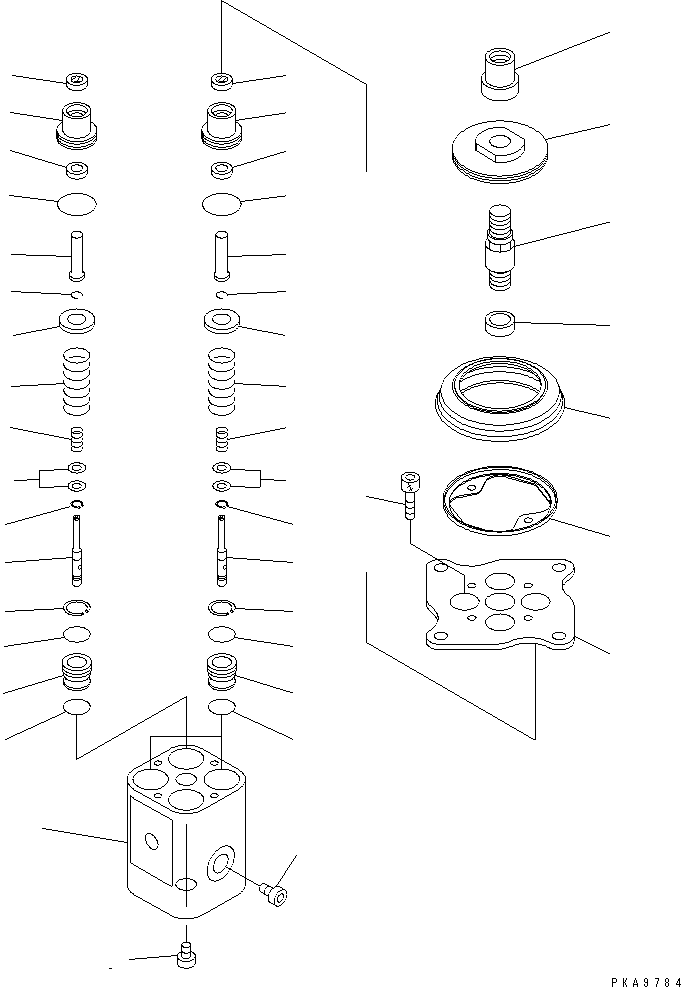 PKA9784