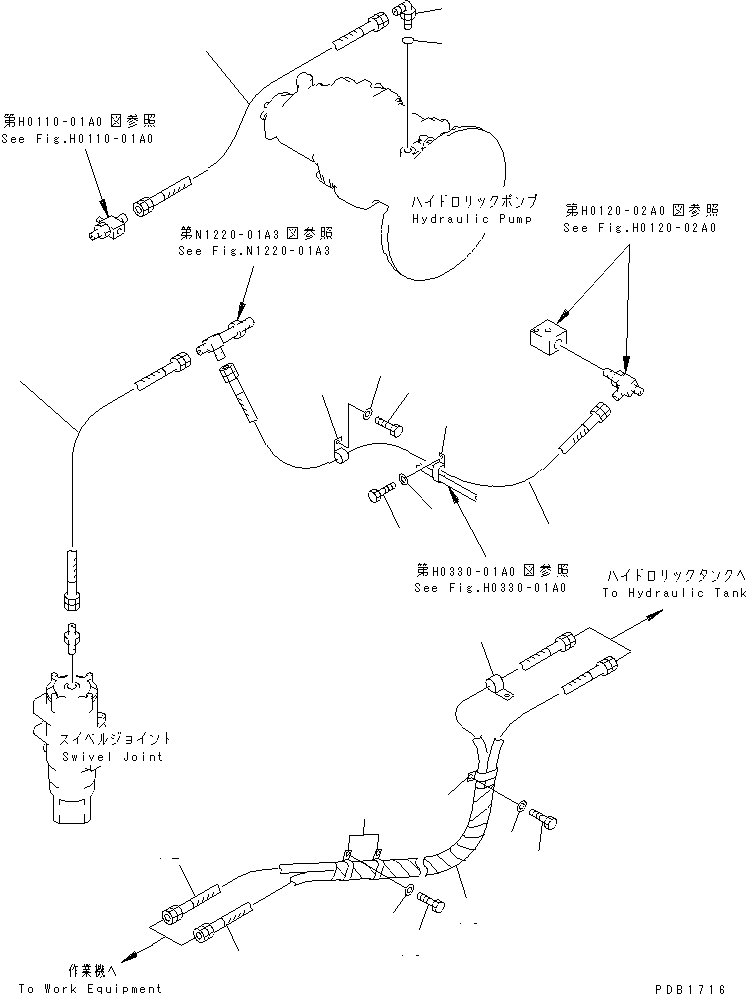 第H0110-01A0 図参照
See Fig.H0110-01A0

ハイドロリックポンプ
Hydraulic Pump

第H0120-02A0 図参照
See Fig.H0120-02A0

第N1220-01A3 図参照
See Fig.N1220-01A3

第H0330-01A0 図参照
See Fig.H0330-01A0

ハイドロリックタンクへ
To Hydraulic Tank

スイベルジョイント
Swivel Joint

作業機へ
To Work Equipment

PDB1716