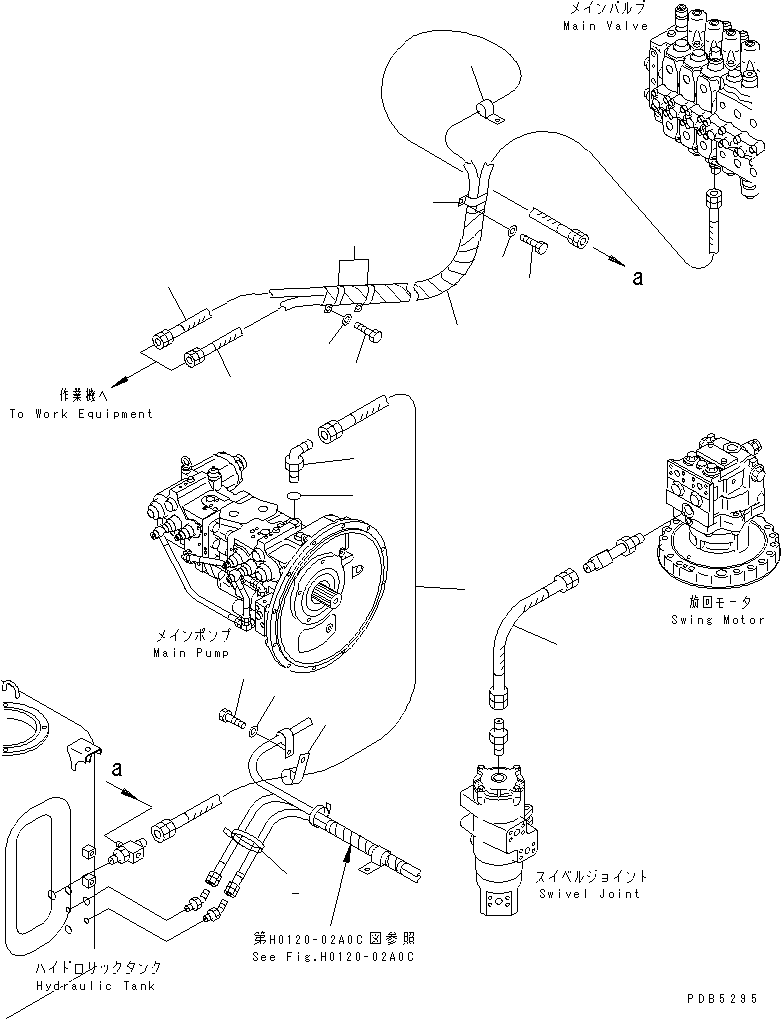 メインバルブ
Main Valve

a

作業機へ
To Work Equipment

メインポンプ
Main Pump

旋回モータ
Swing Motor

a

スイベルジョイント
Swivel Joint

第H0120-02A0C図参照
See Fig.H0120-02A0C

ハイドロリックタンク
Hydraulic Tank

PDB5295