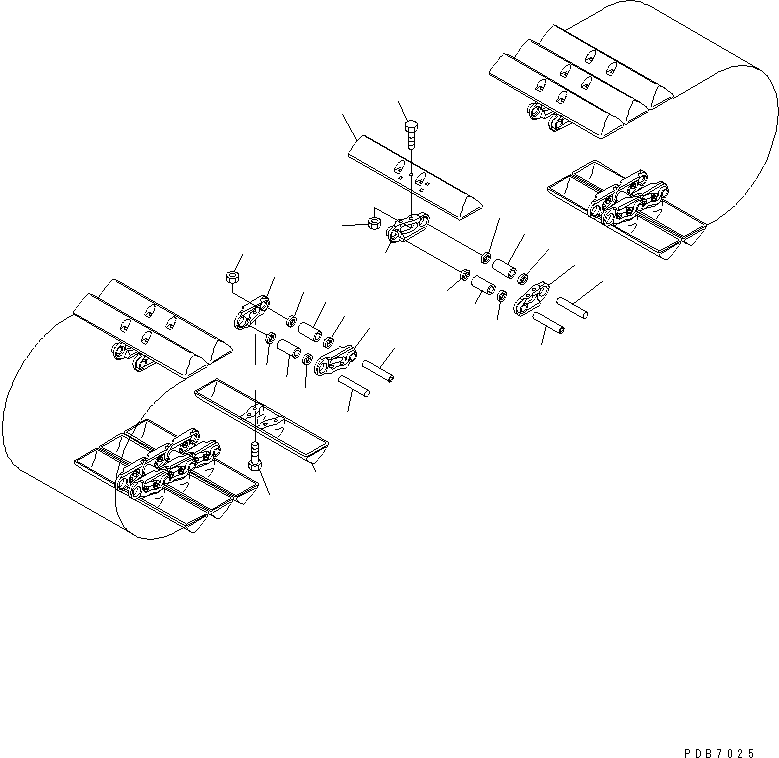 PDB7025