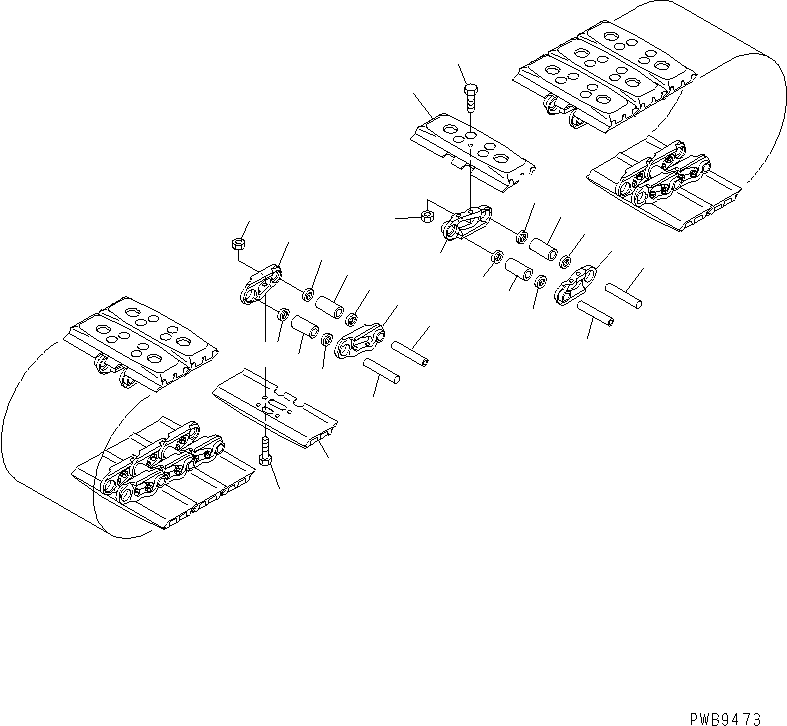 PWB9473