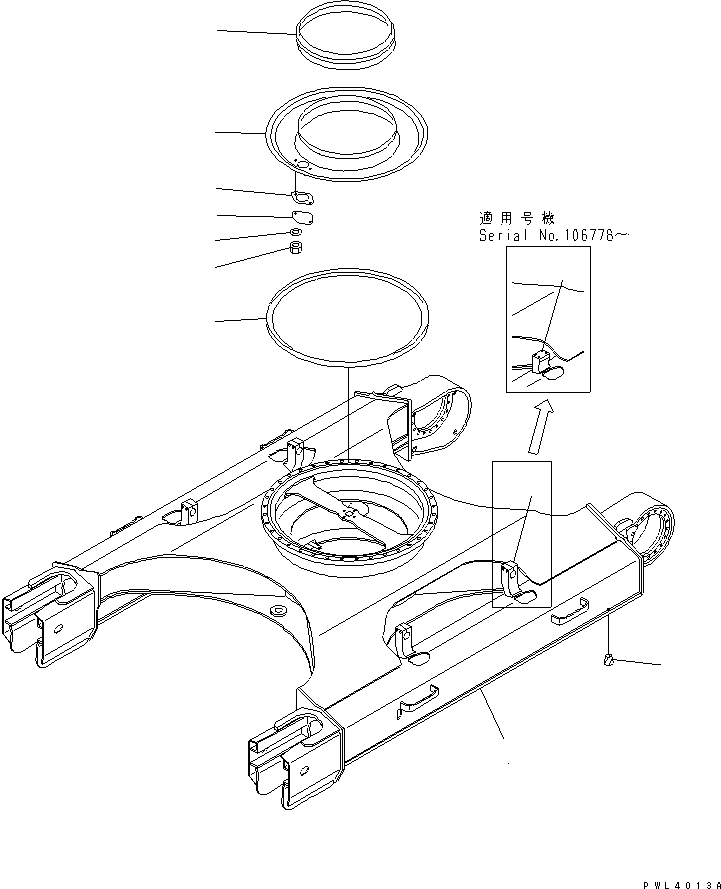 適用号機
Serial No.106776~

PWL4013A