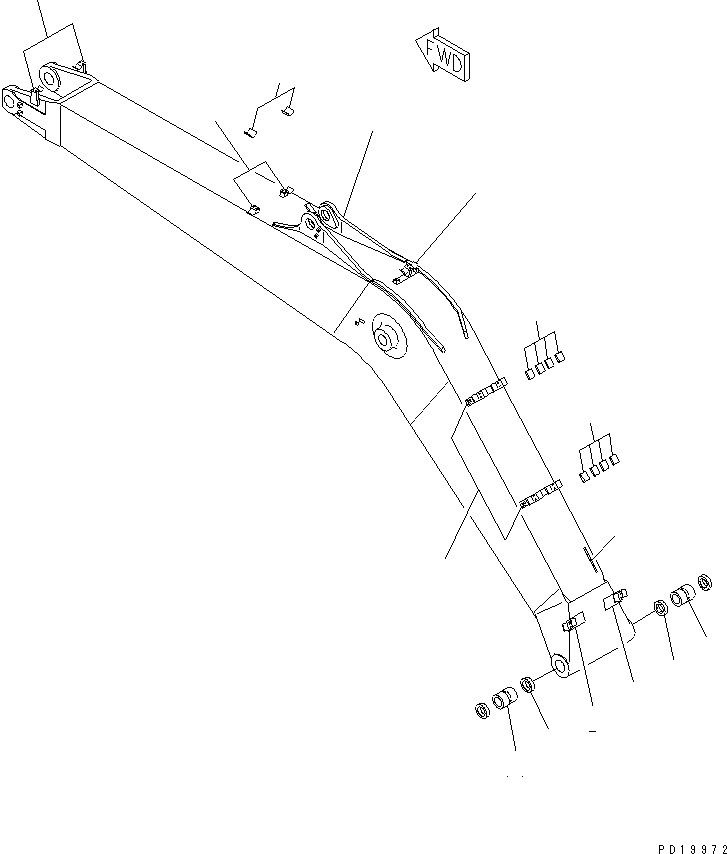 FWD

PD19972